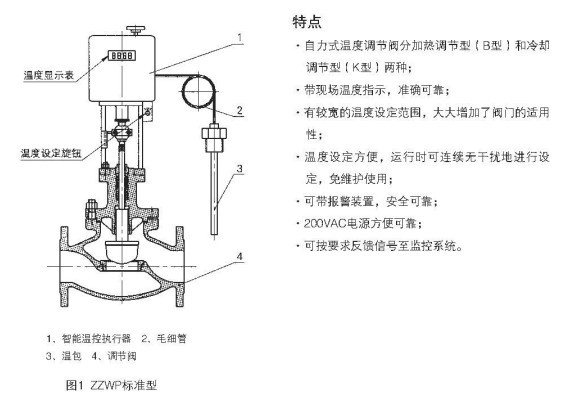 8888

温度显示表

温度设定旋钮

1

2

3

4

1、智能温控执行器　2、毛细管
3、温包　4、调节阀

图1 ZZWP标准型

特点

· 自力式温度调节阀分加热调节型（B型）和冷却调节型（K型）两种；

· 带现场温度指示，准确可靠；

· 有较宽的温度设定范围，大大增加了阀门的适用性；

· 温度设定方便，运行时可连续无干扰地进行设定，免维护使用；

· 可带报警装置，安全可靠；

· 200VAC电源方便可靠；

· 可按要求反馈信号至监控系统。